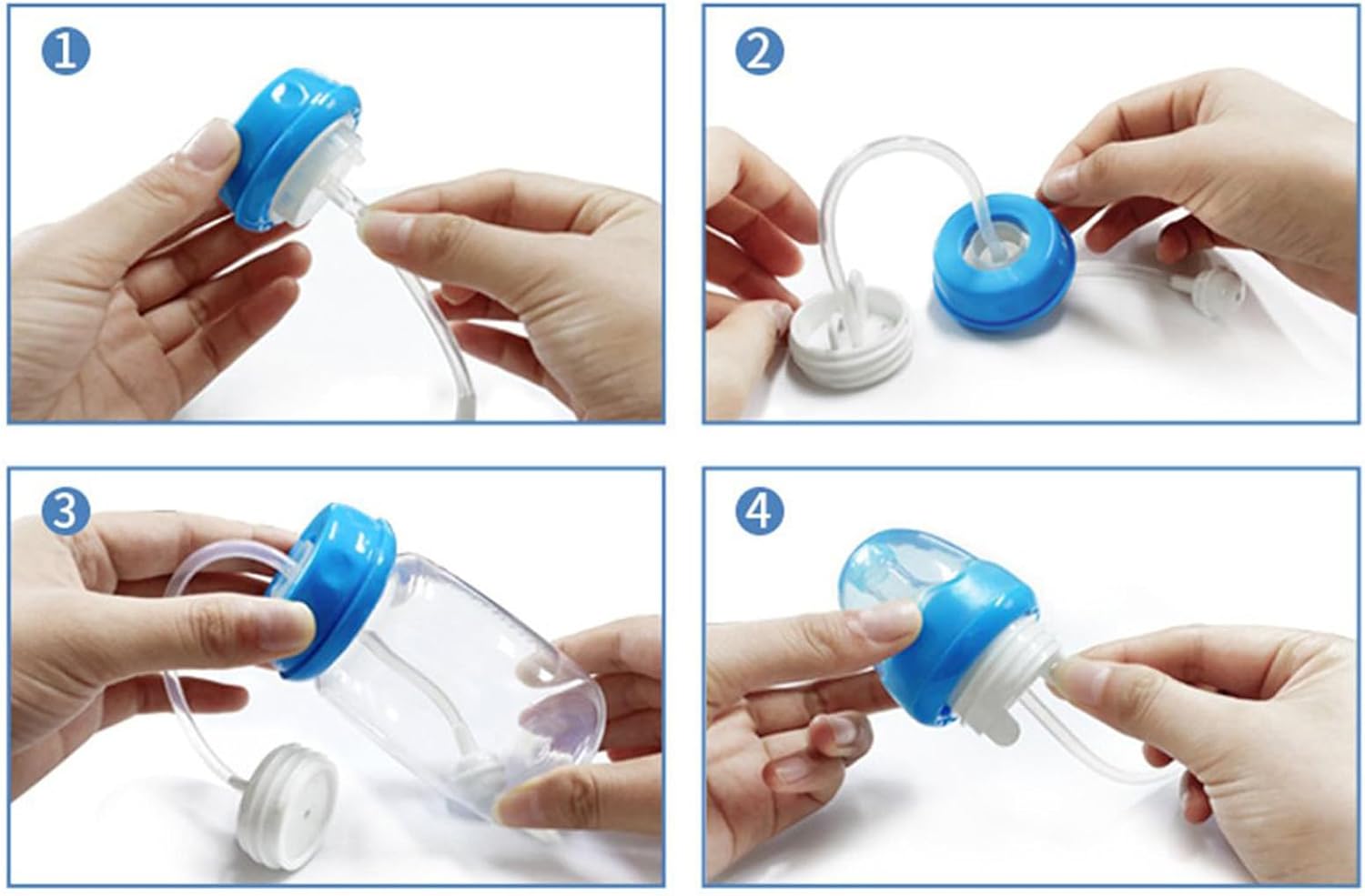 1

2

3

4